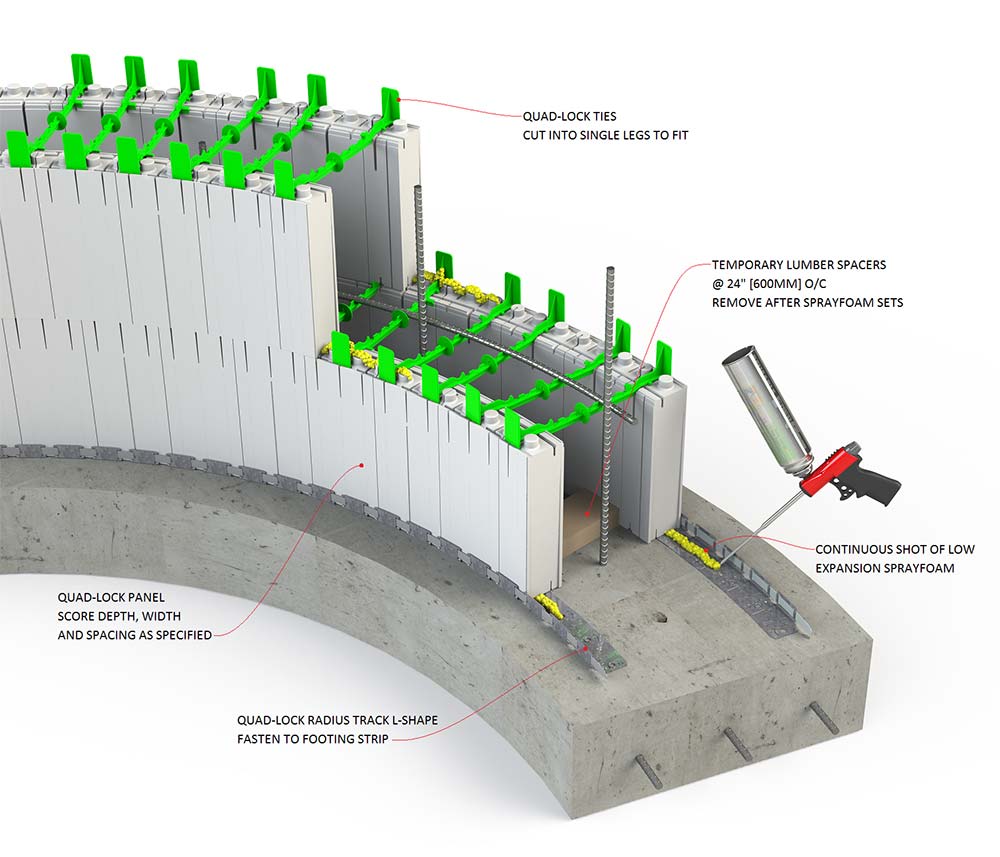 QUAD-LOCK TIES
CUT INTO SINGLE LEGS TO FIT

TEMPORARY LUMBER SPACERS
@ 24" [600MM] O/C
REMOVE AFTER SPRAYFOAM SETS

CONTINUOUS SHOT OF LOW
EXPANSION SPRAYFOAM

QUAD-LOCK PANEL
SCORE DEPTH, WIDTH
AND SPACING AS SPECIFIED

QUAD-LOCK RADIUS TRACK L-SHAPE
FASTEN TO FOOTING STRIP